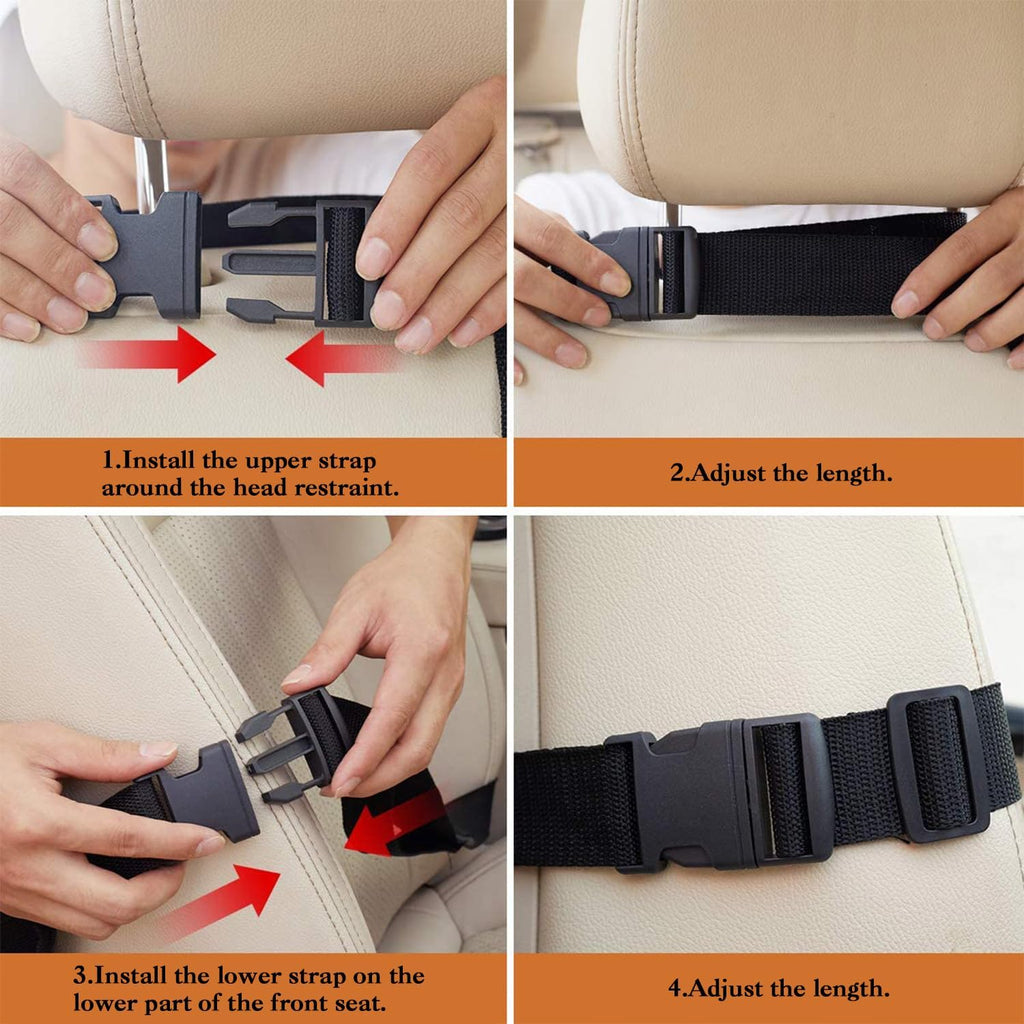 1.Install the upper strap around the head restraint.

2.Adjust the length.

3.Install the lower strap on the lower part of the front seat.

4.Adjust the length.